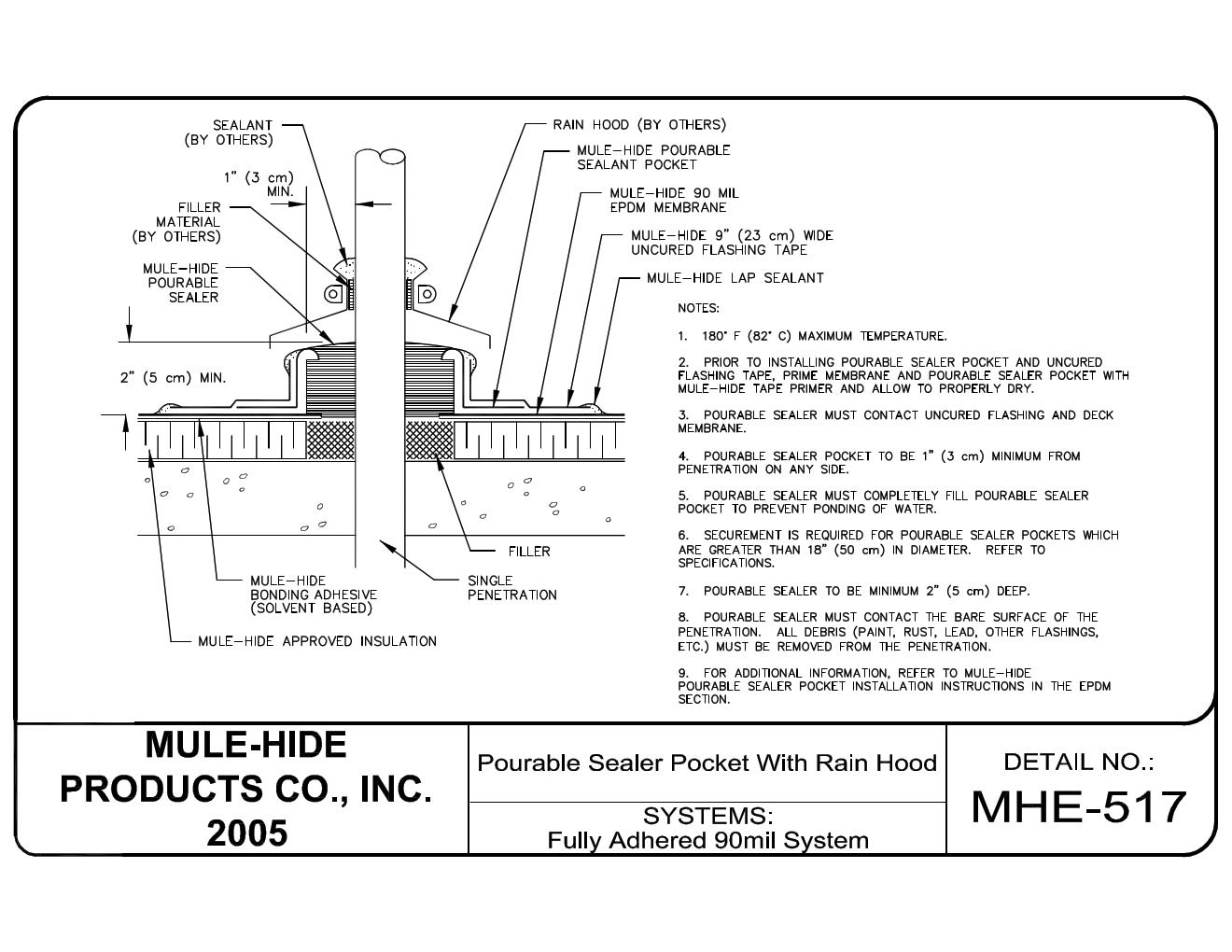 SEALANT (BY OTHERS)

1" (3 cm) MIN.

FILLER MATERIAL (BY OTHERS)

MULE-HIDE POURABLE SEALER

2" (5 cm) MIN.

RAIN HOOD (BY OTHERS)

MULE-HIDE POURABLE SEALANT POCKET

MULE-HIDE 90 MIL EPDM MEMBRANE

MULE-HIDE 9" (23 cm) WIDE UNCURED FLASHING TAPE

MULE-HIDE LAP SEALANT

FILLER

SINGLE PENETRATION

MULE-HIDE BONDING ADHESIVE (SOLVENT BASED)

MULE-HIDE APPROVED INSULATION

NOTES:

1. 180° F (82° C) MAXIMUM TEMPERATURE.

2. PRIOR TO INSTALLING POURABLE SEALER POCKET AND UNCURED FLASHING TAPE, PRIME MEMBRANE AND POURABLE SEALER POCKET WITH MULE-HIDE TAPE PRIMER AND ALLOW TO PROPERLY DRY.

3. POURABLE SEALER MUST CONTACT UNCURED FLASHING AND DECK MEMBRANE.

4. POURABLE SEALER POCKET TO BE 1" (3 cm) MINIMUM FROM PENETRATION ON ANY SIDE.

5. POURABLE SEALER MUST COMPLETELY FILL POURABLE SEALER POCKET TO PREVENT PONDING OF WATER.

6. SECUREMENT IS REQUIRED FOR POURABLE SEALER POCKETS WHICH ARE GREATER THAN 18" (50 cm) IN DIAMETER. REFER TO SPECIFICATIONS.

7. POURABLE SEALER TO BE MINIMUM 2" (5 cm) DEEP.

8. POURABLE SEALER MUST CONTACT THE BARE SURFACE OF THE PENETRATION. ALL DEBRIS (PAINT, RUST, LEAD, OTHER FLASHINGS, ETC.) MUST BE REMOVED FROM THE PENETRATION.

9. FOR ADDITIONAL INFORMATION, REFER TO MULE-HIDE POURABLE SEALER POCKET INSTALLATION INSTRUCTIONS IN THE EPDM SECTION.

MULE-HIDE PRODUCTS CO., INC. 2005

Pourable Sealer Pocket With Rain Hood

SYSTEMS: Fully Adhered 90mil System

DETAIL NO.: MHE-517