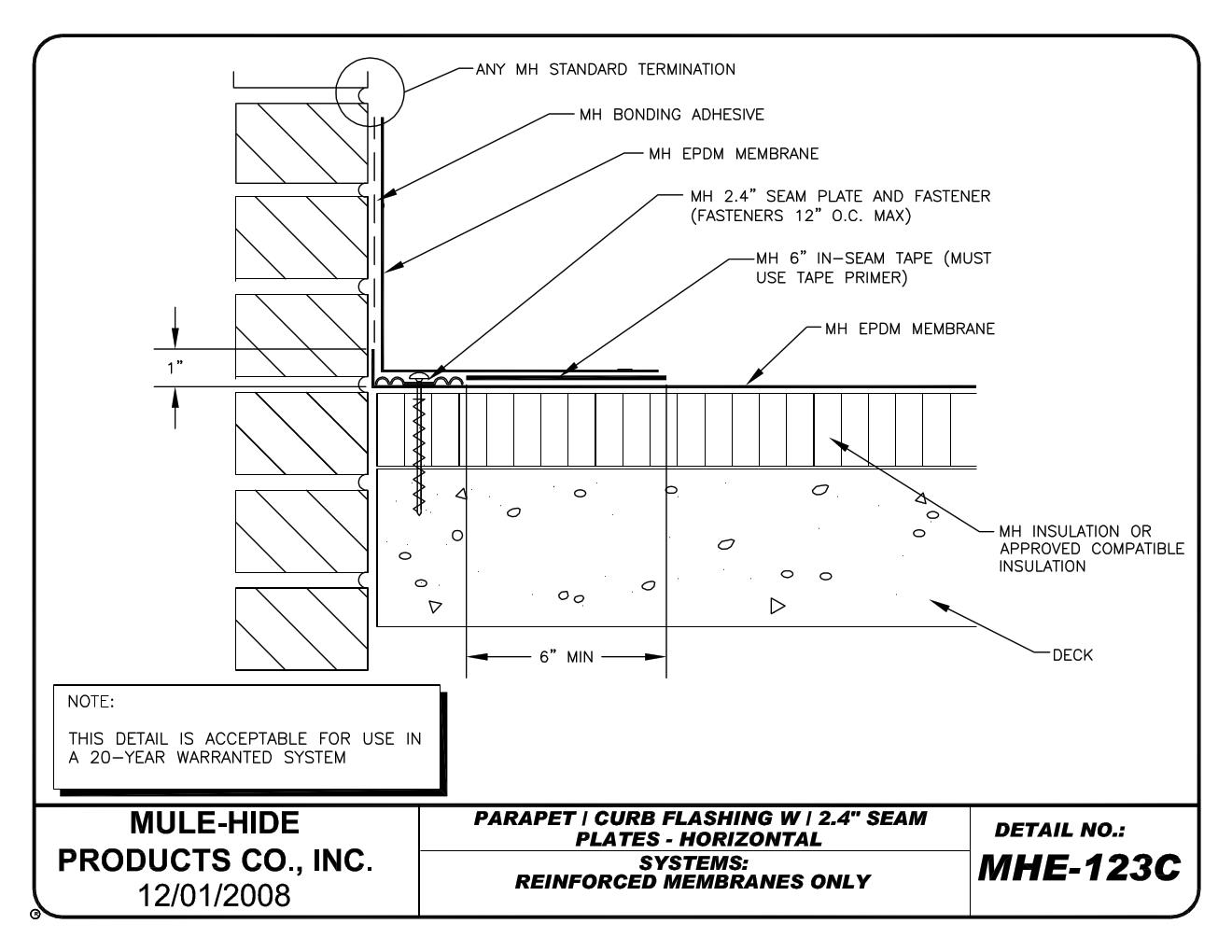 ANY MH STANDARD TERMINATION

MH BONDING ADHESIVE

MH EPDM MEMBRANE

MH 2.4" SEAM PLATE AND FASTENER (FASTENERS 12" O.C. MAX)

MH 6" IN-SEAM TAPE (MUST USE TAPE PRIMER)

MH EPDM MEMBRANE

1"

MH INSULATION OR APPROVED COMPATIBLE INSULATION

DECK

6" MIN

NOTE:

THIS DETAIL IS ACCEPTABLE FOR USE IN A 20-YEAR WARRANTED SYSTEM

MULE-HIDE PRODUCTS CO., INC.
12/01/2008

PARAPET / CURB FLASHING W / 2.4" SEAM PLATES - HORIZONTAL

SYSTEMS:
REINFORCED MEMBRANES ONLY

DETAIL NO.:
MHE-123C

®